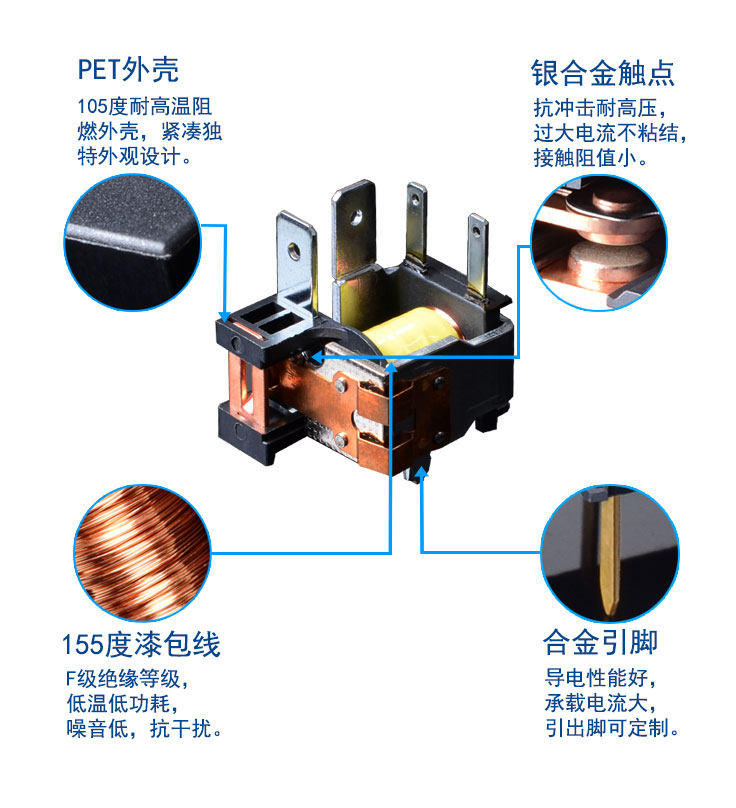 PET外壳

105度耐高温阻燃外壳，紧凑独特外观设计。

银合金触点

抗冲击耐高压，过大电流不粘结，接触阻值小。

155度漆包线

F级绝缘等级，低温低功耗，噪音低，抗干扰。

合金引脚

导电性能好，承载电流大，引出脚可定制。